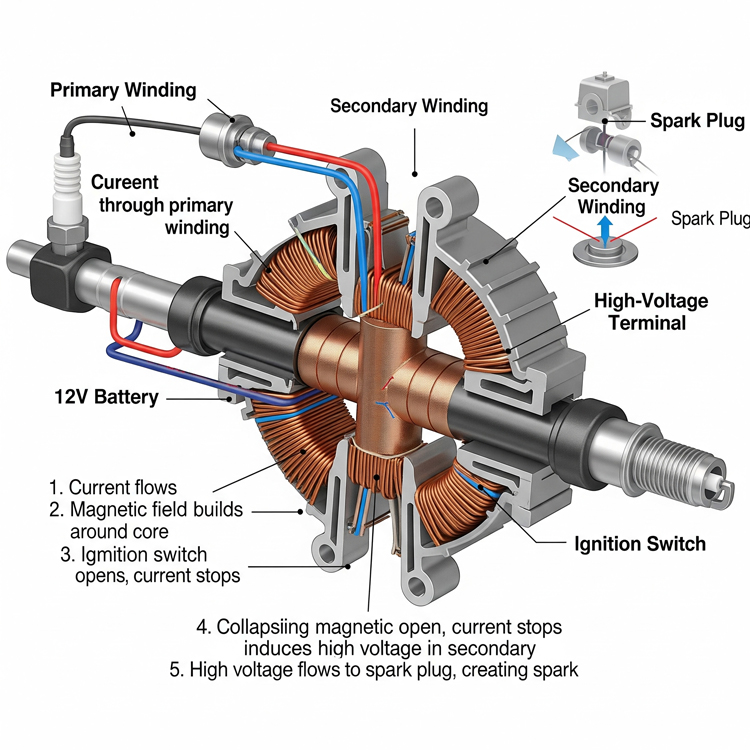 Primary Winding

Secondary Winding

Spark Plug

Cureent through primary winding

Secondary Winding

Spark Plug

High-Voltage Terminal

12V Battery

1. Current flows
2. Magnetic field builds around core
3. Igmition switch opens, current stops

Ignition Switch

4. Collapsiing magnetic open, current stops induces high voltage in secondary
5. High voltage flows to spark plug, creating spark