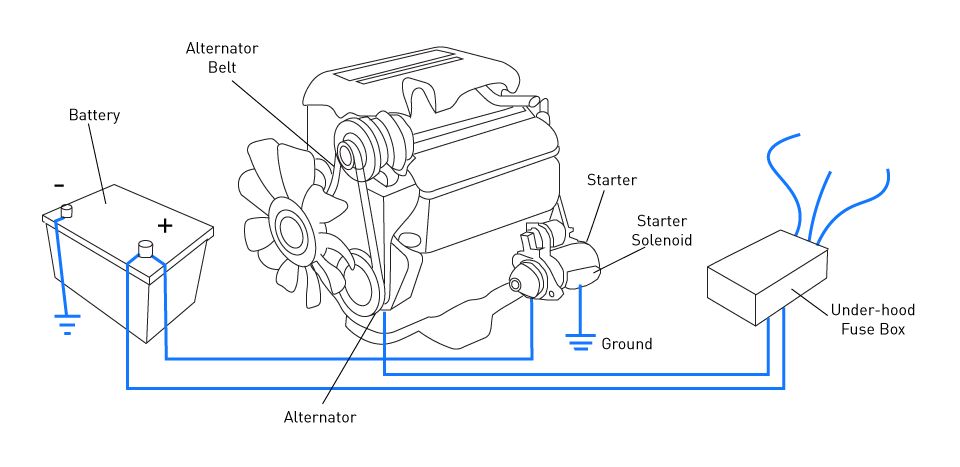 Alternator Belt

Battery

-

+

Starter

Starter Solenoid

Ground

Under-hood Fuse Box

Alternator